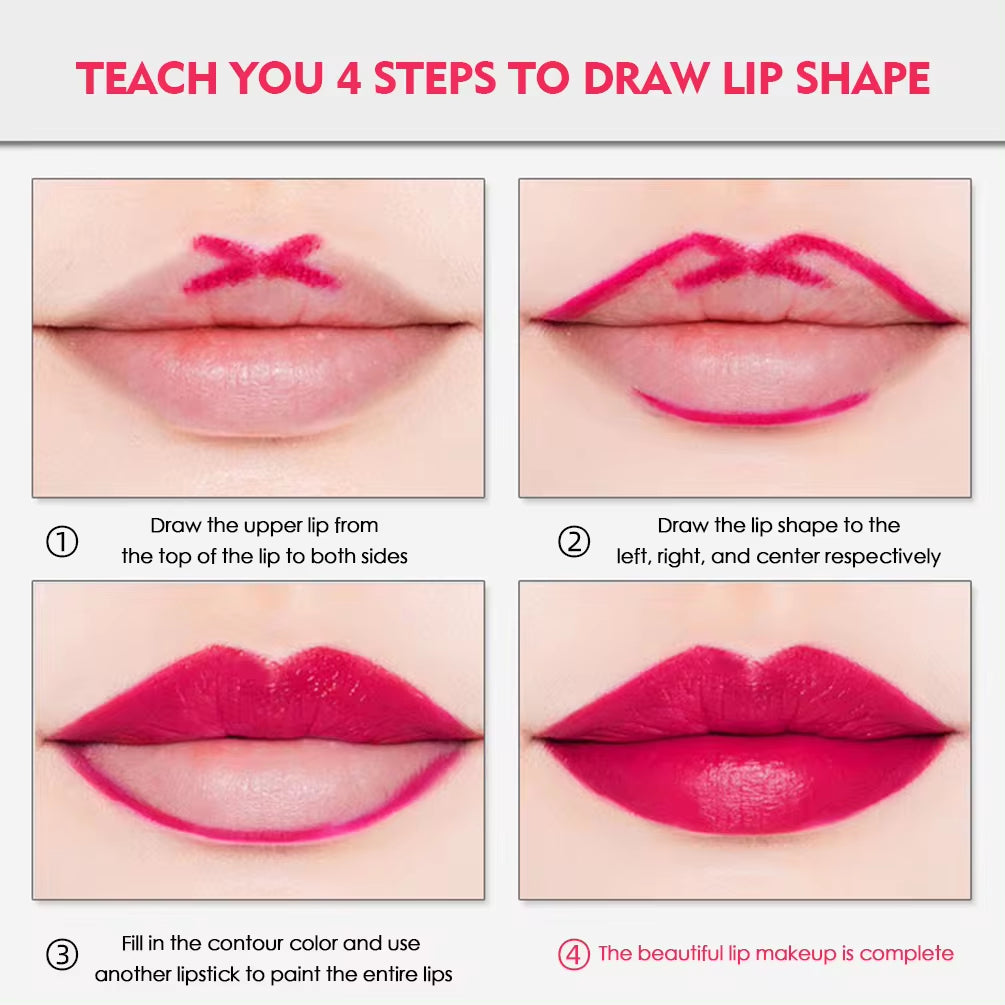 TEACH YOU 4 STEPS TO DRAW LIP SHAPE

① Draw the upper lip from the top of the lip to both sides

② Draw the lip shape to the left, right, and center respectively

③ Fill in the contour color and use another lipstick to paint the entire lips

④ The beautiful lip makeup is complete